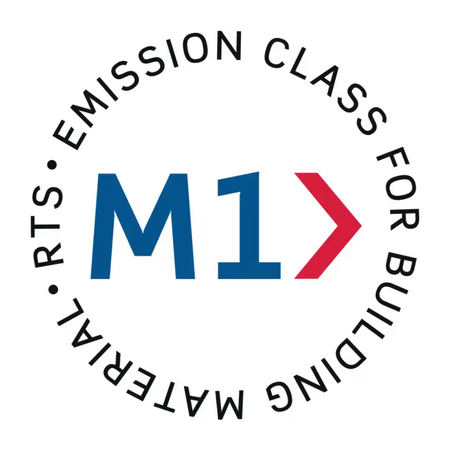 RTS • EMISSION CLASS FOR BUILDING MATERIAL •

M1