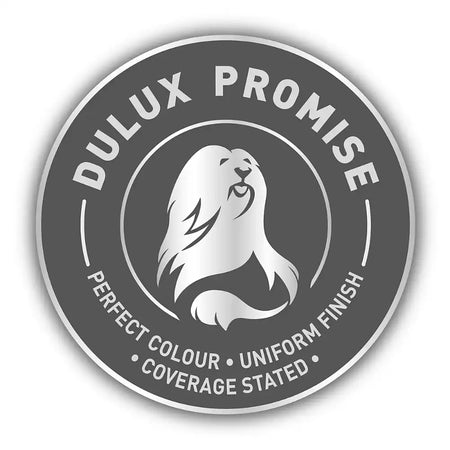 DULUX PROMISE

PERFECT COLOUR • UNIFORM FINISH • COVERAGE STATED •