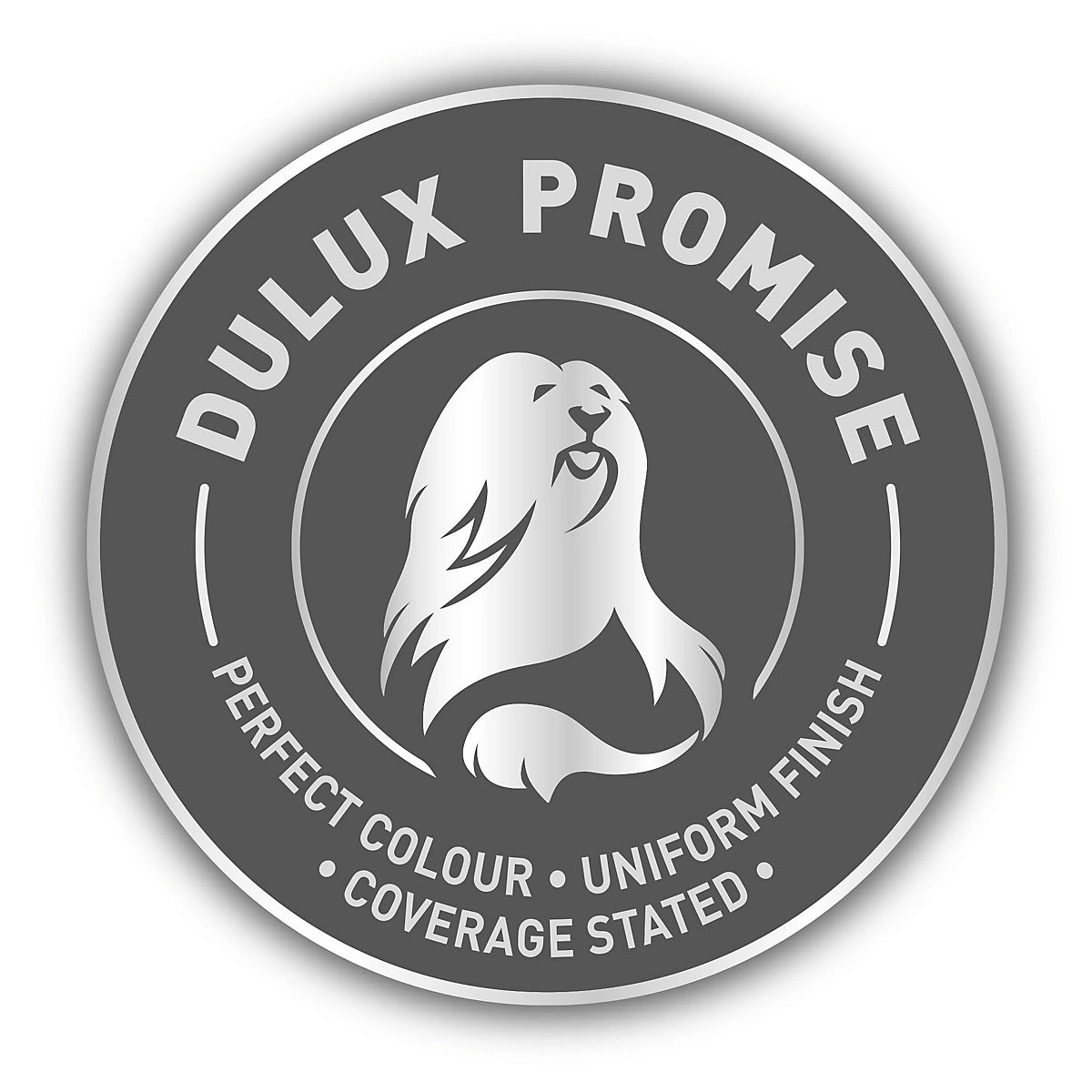 DULUX PROMISE

PERFECT COLOUR • UNIFORM FINISH
• COVERAGE STATED •