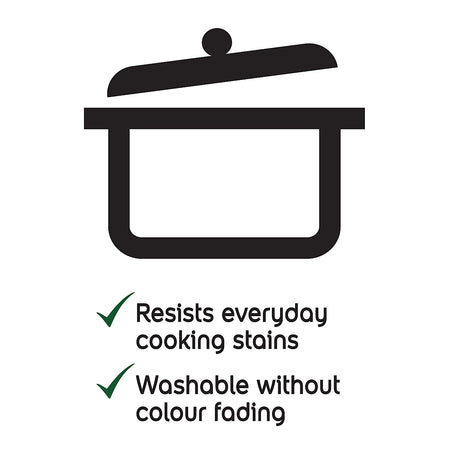 ✓ Resists everyday cooking stains

✓ Washable without colour fading