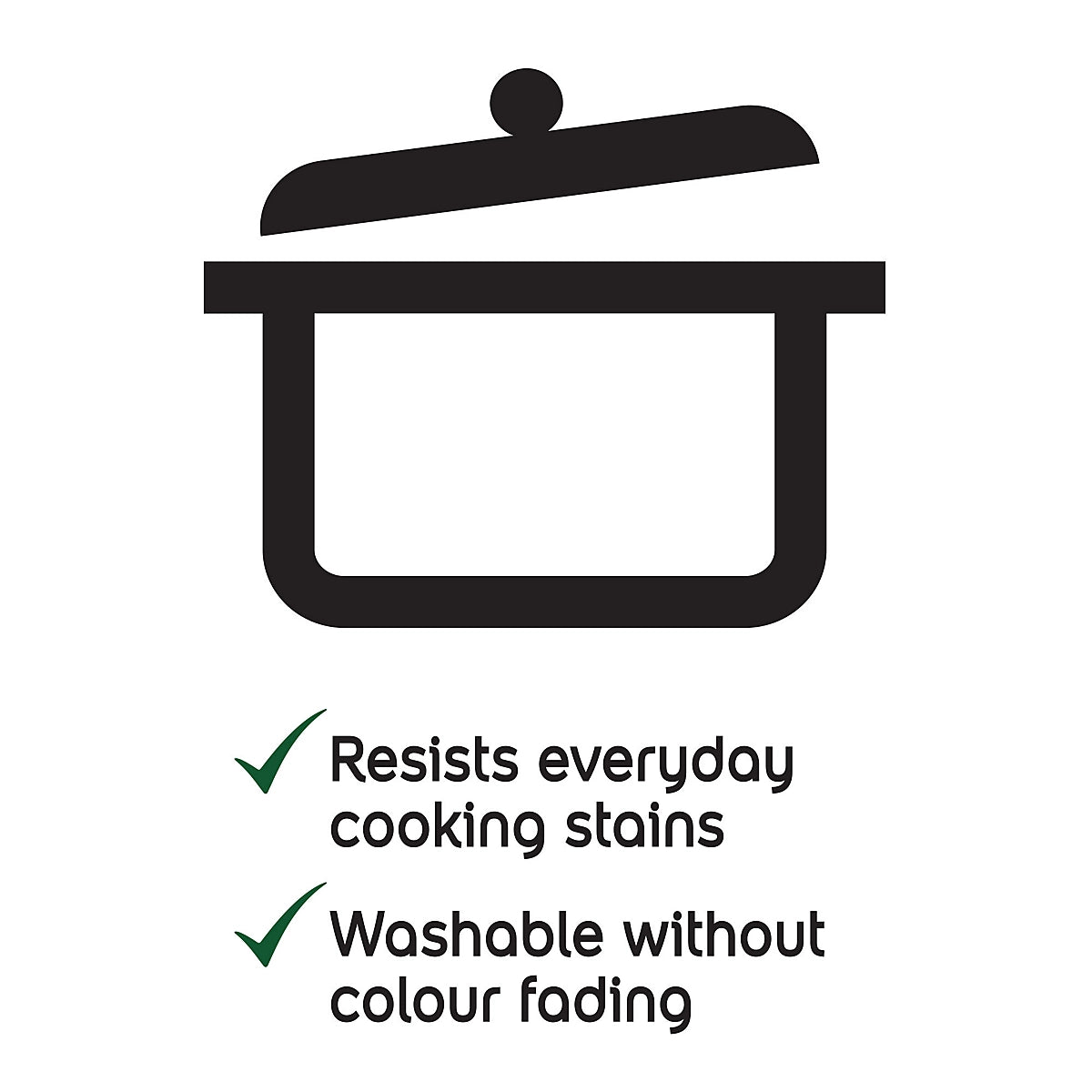 ✓ Resists everyday cooking stains

✓ Washable without colour fading